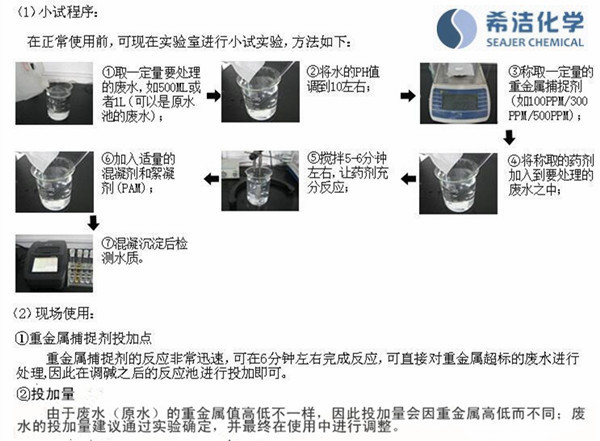 (1) 小试程序：

希洁化学
SEAJER CHEMICAL

在正常使用前，可现在实验室进行小试实验，方法如下：

①取一定量要处理的废水，如500ML或者1L（可以是原水池的废水）；

②将水的PH值调到10左右；

③称取一定量的重金属捕捉剂（如100PPM/300PPM/500PPM）；

④将称取的药剂加入到要处理的废水之中；

⑤搅拌5-6分钟左右，让药剂充分反应；

⑥加入适量的混凝剂和絮凝剂（PAM）；

⑦混凝沉淀后检测水质。

(2) 现场使用：

①重金属捕捉剂投加点

重金属捕捉剂的反应非常迅速，可在6分钟左右完成反应，可直接对重金属超标的废水进行处理，因此在调碱之后的反应池进行投加即可。

②投加量

由于废水（原水）的重金属值高低不一样，因此投加量会因重金属高低而不同；废水的投加量建议通过实验确定，并最终在使用中进行调整。